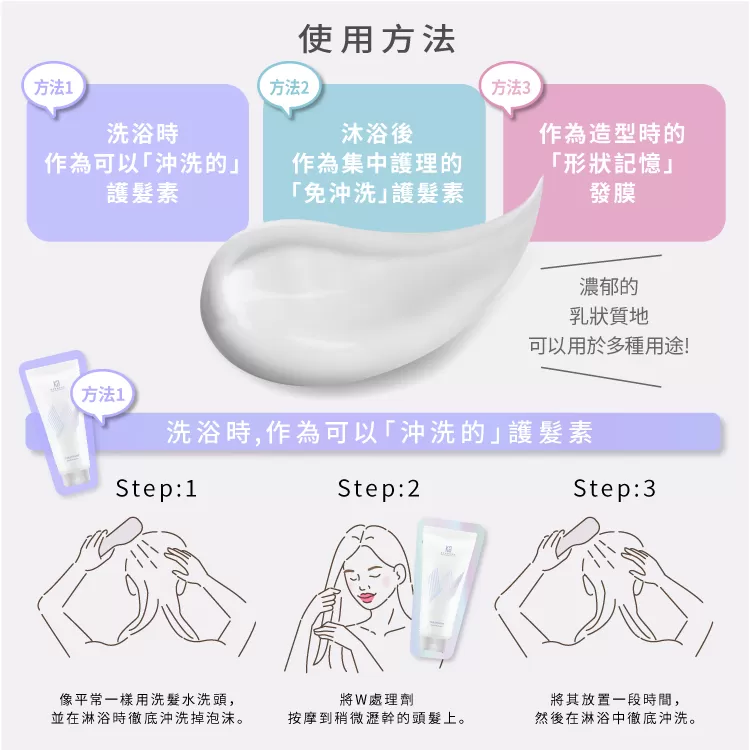 使用方法

方法1
洗浴時
作為可以「沖洗的」
護髮素

方法2
沐浴後
作為集中護理的
「免沖洗」護髮素

方法3
作為造型時的
「形狀記憶」
發膜

濃郁的
乳狀質地
可以用於多種用途!

方法1
洗浴時,作為可以「沖洗的」護髮素

Step:1
像平常一樣用洗髮水洗頭,
並在淋浴時徹底沖洗掉泡沫。

Step:2
將W處理劑
按摩到稍微瀝幹的頭髮上。

Step:3
將其放置一段時間,
然後在淋浴中徹底沖洗。