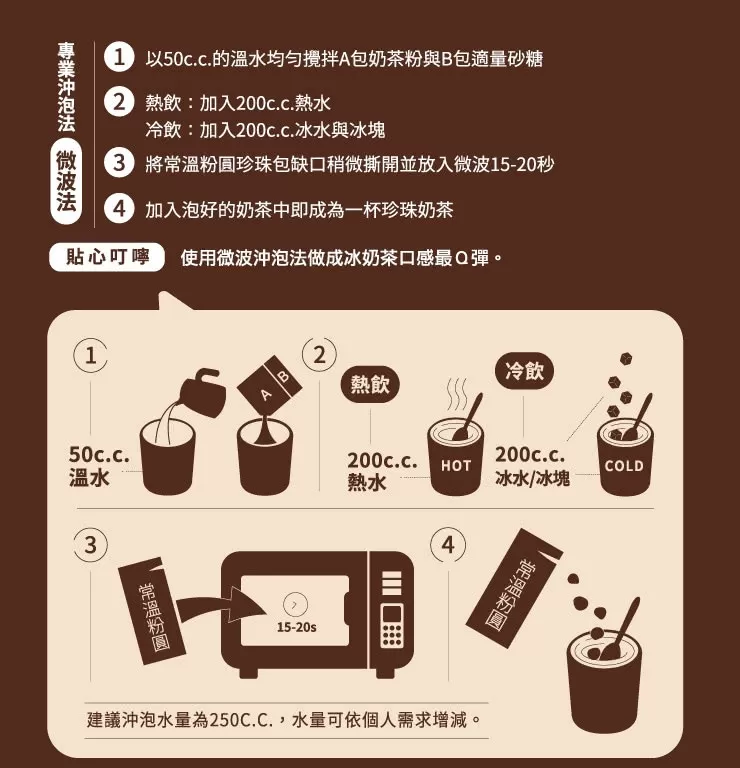 專業沖泡法

微波法

1 以50c.c.的溫水均勻攪拌A包奶茶粉與B包適量砂糖

2 熱飲：加入200c.c.熱水
冷飲：加入200c.c.冰水與冰塊

3 將常溫粉圓珍珠包缺口稍微撕開並放入微波15-20秒

4 加入泡好的奶茶中即成為一杯珍珠奶茶

貼心叮嚀 使用微波沖泡法做成冰奶茶口感最Q彈。

1

A B

50c.c.
溫水

2

熱飲

200c.c.
熱水

HOT

冷飲

200c.c.
冰水/冰塊

COLD

3

常溫粉圓

15-20s

4

常溫粉圓

建議沖泡水量為250C.C.，水量可依個人需求增減。